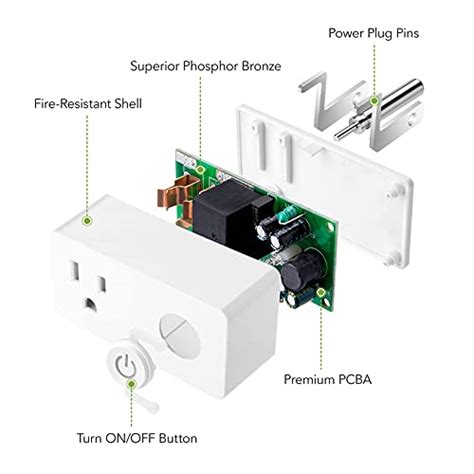 Power Plug Pins

Superior Phosphor Bronze

Fire-Resistant Shell

Premium PCBA

Turn ON/OFF Button