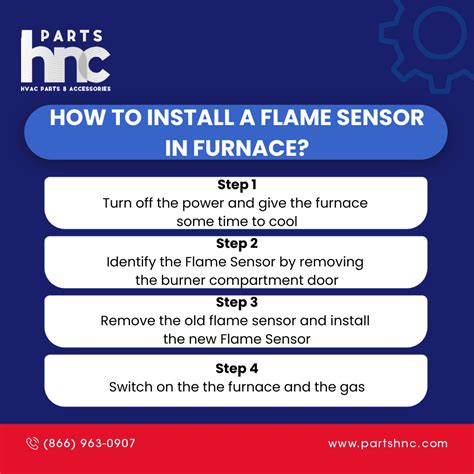 PARTS
hnc
HVAC PARTS & ACCESSORIES

HOW TO INSTALL A FLAME SENSOR IN FURNACE?

Step 1
Turn off the power and give the furnace some time to cool

Step 2
Identify the Flame Sensor by removing the burner compartment door

Step 3
Remove the old flame sensor and install the new Flame Sensor

Step 4
Switch on the the furnace and the gas

(866) 963-0907

www.partshnc.com