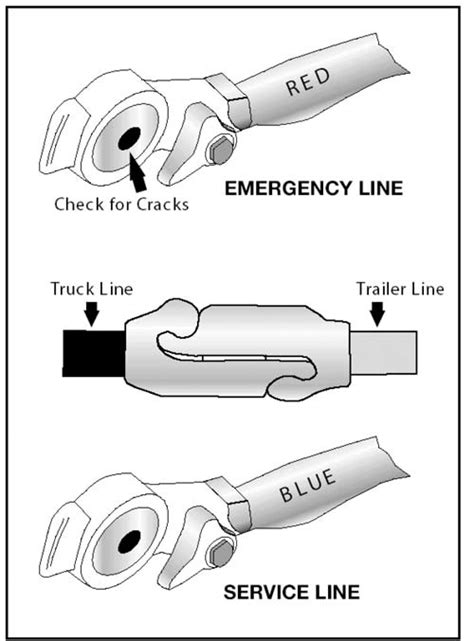 RED

Check for Cracks

EMERGENCY LINE

Truck Line

Trailer Line

BLUE

SERVICE LINE