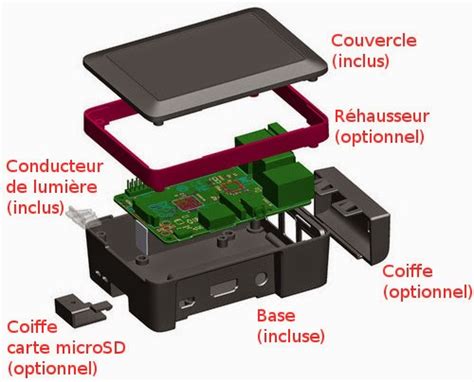 Couvercle
(inclus)

Réhausseur
(optionnel)

Conducteur
de lumière
(inclus)

Coiffe
(optionnel)

Base
(incluse)

Coiffe
carte microSD
(optionnel)