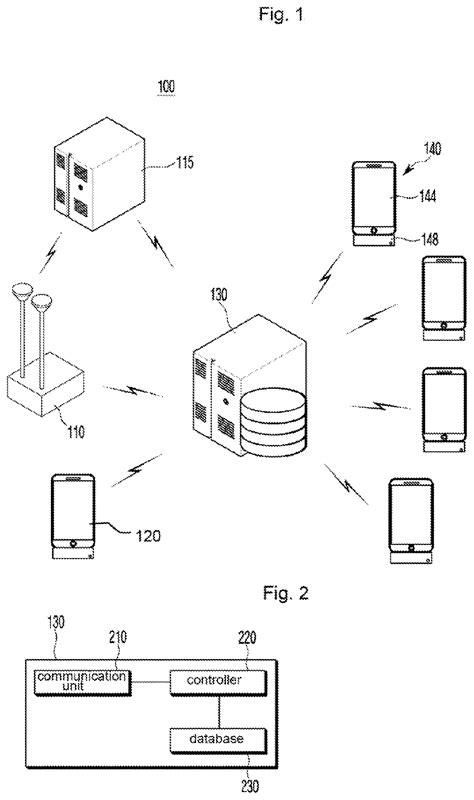 Fig. 1

100

115

140

144

148

130

110

120

Fig. 2

130

210

220

communication unit

controller

database

230