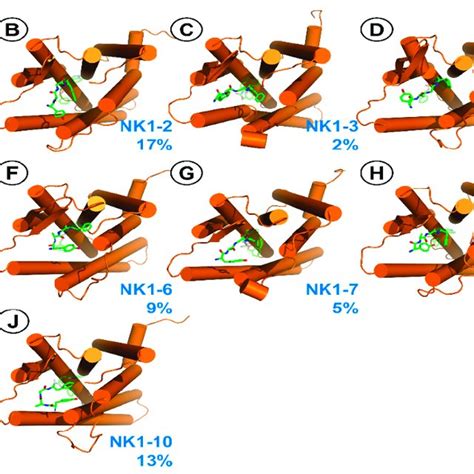 B

NK1-2
17%

C

NK1-3
2%

D

F

NK1-6
9%

G

NK1-7
5%

H

J

NK1-10
13%