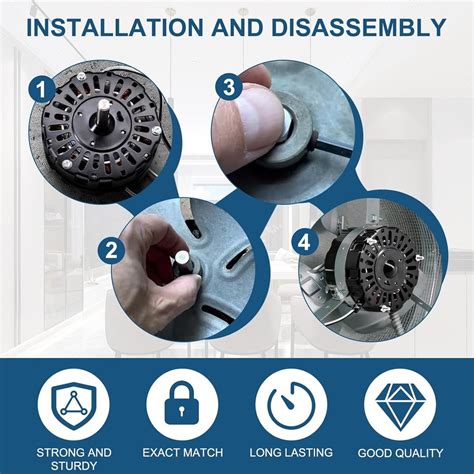 INSTALLATION AND DISASSEMBLY

1

3

2

4

STRONG AND STURDY

EXACT MATCH

LONG LASTING

GOOD QUALITY