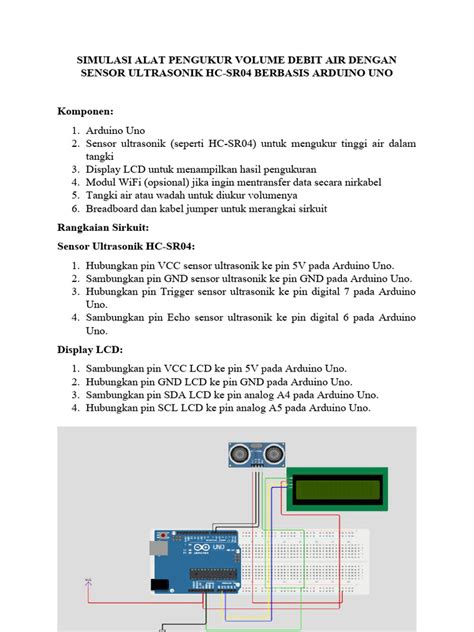 SIMULASI ALAT PENGUKUR VOLUME DEBIT AIR DENGAN SENSOR ULTRASONIK HC-SR04 BERBASIS ARDUINO UNO

Komponen:

1. Arduino Uno
2. Sensor ultrasonik (seperti HC-SR04) untuk mengukur tinggi air dalam tangki
3. Display LCD untuk menampilkan hasil pengukuran
4. Modul WiFi (opsional) jika ingin mentransfer data secara nirkabel
5. Tangki air atau wadah untuk diukur volumenya
6. Breadboard dan kabel jumper untuk merangkai sirkuit

Rangkaian Sirkuit:

Sensor Ultrasonik HC-SR04:

1. Hubungkan pin VCC sensor ultrasonik ke pin 5V pada Arduino Uno.
2. Sambungkan pin GND sensor ultrasonik ke pin GND pada Arduino Uno.
3. Hubungkan pin Trigger sensor ultrasonik ke pin digital 7 pada Arduino Uno.
4. Sambungkan pin Echo sensor ultrasonik ke pin digital 6 pada Arduino Uno.

Display LCD:

1. Sambungkan pin VCC LCD ke pin 5V pada Arduino Uno.
2. Hubungkan pin GND LCD ke pin GND pada Arduino Uno.
3. Sambungkan pin SDA LCD ke pin analog A4 pada Arduino Uno.
4. Hubungkan pin SCL LCD ke pin analog A5 pada Arduino Uno.

UNO