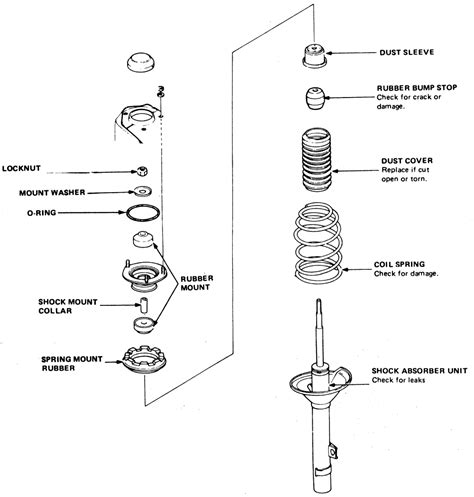 LOCKNUT

MOUNT WASHER

O-RING

RUBBER MOUNT

SHOCK MOUNT COLLAR

SPRING MOUNT RUBBER

DUST SLEEVE

RUBBER BUMP STOP
Check for crack or damage.

DUST COVER
Replace if cut open or torn.

COIL SPRING
Check for damage.

SHOCK ABSORBER UNIT
Check for leaks