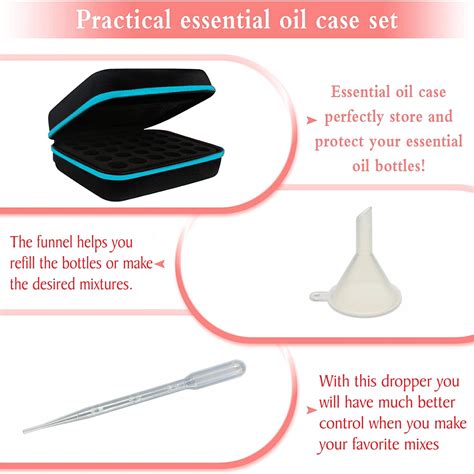 Practical essential oil case set

Essential oil case perfectly store and protect your essential oil bottles!

The funnel helps you refill the bottles or make the desired mixtures.

With this dropper you will have much better control when you make your favorite mixes