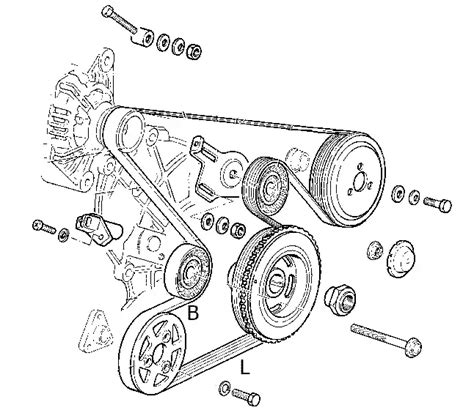 B
L