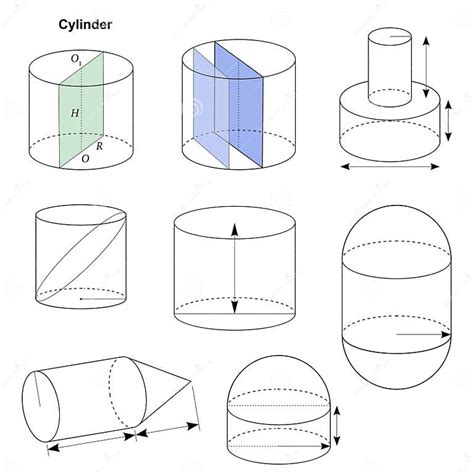 Cylinder

$O_1$

$H$

$R$

$O$