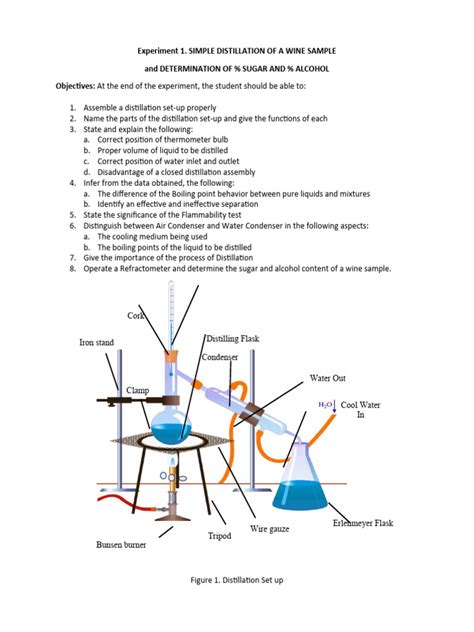 Experiment 1. SIMPLE DISTILLATION OF A WINE SAMPLE

and DETERMINATION OF % SUGAR AND % ALCOHOL

Objectives: At the end of the experiment, the student should be able to:

1. Assemble a distillation set-up properly
2. Name the parts of the distillation set-up and give the functions of each
3. State and explain the following:
a. Correct position of thermometer bulb
b. Proper volume of liquid to be distilled
c. Correct position of water inlet and outlet
d. Disadvantage of a closed distillation assembly
4. Infer from the data obtained, the following:
a. The difference of the Boiling point behavior between pure liquids and mixtures
b. Identify an effective and ineffective separation
5. State the significance of the Flammability test
6. Distinguish between Air Condenser and Water Condenser in the following aspects:
a. The cooling medium being used
b. The boiling points of the liquid to be distilled
7. Give the importance of the process of Distillation
8. Operate a Refractometer and determine the sugar and alcohol content of a wine sample.

Cork

Iron stand

Distilling Flask

Condenser

Water Out

Clamp

$H_2O$

Cool Water In

Erlenmeyer Flask

Wire gauze

Tripod

Bunsen burner

Figure 1. Distillation Set up