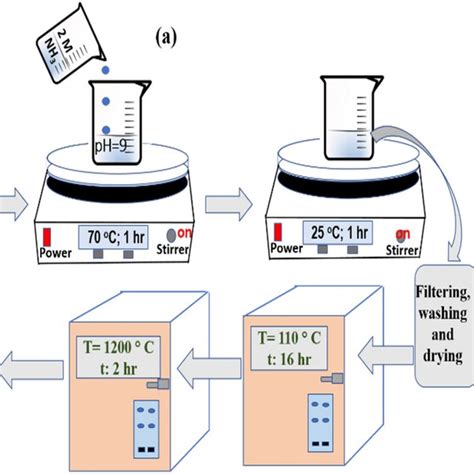 (a)

2 M
$NH_3$

pH=9

Power
70 °C; 1 hr
on
Stirrer

Power
25 °C; 1 hr
on
Stirrer

Filtering, washing and drying

T= 110 ° C
t: 16 hr

T= 1200 ° C
t: 2 hr