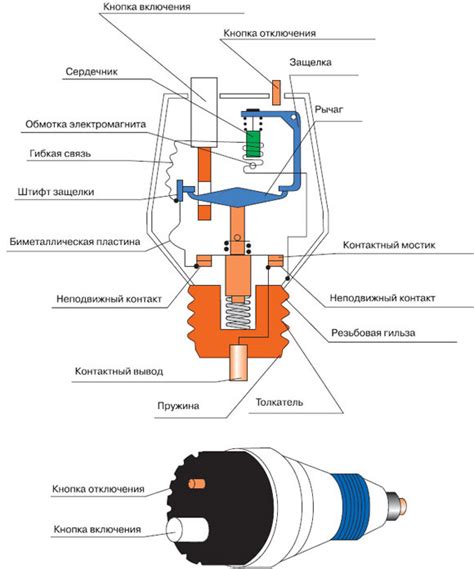 Кнопка включения

Кнопка отключения

Защелка

Сердечник

Рычаг

Обмотка электромагнита

Гибкая связь

Штифт защелки

Биметаллическая пластина

Контактный мостик

Неподвижный контакт

Неподвижный контакт

Резьбовая гильза

Контактный вывод

Пружина

Толкатель

Кнопка отключения

Кнопка включения