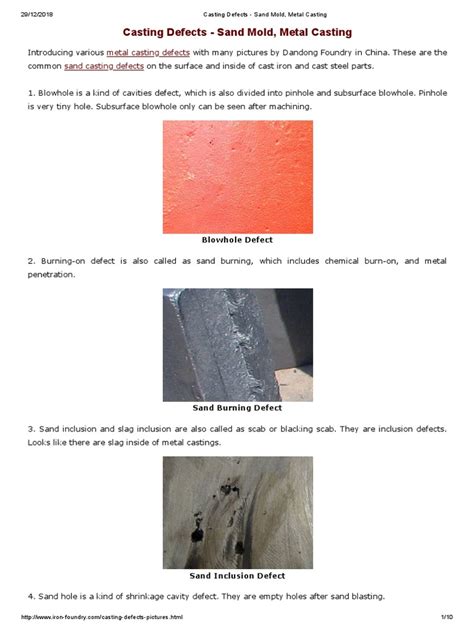 29/12/2018 Casting Defects - Sand Mold, Metal Casting

Casting Defects - Sand Mold, Metal Casting

Introducing various metal casting defects with many pictures by Dandong Foundry in China. These are the common sand casting defects on the surface and inside of cast iron and cast steel parts.

1. Blowhole is a kind of cavities defect, which is also divided into pinhole and subsurface blowhole. Pinhole is very tiny hole. Subsurface blowhole only can be seen after machining.

Blowhole Defect

2. Burning-on defect is also called as sand burning, which includes chemical burn-on, and metal penetration.

Sand Burning Defect

3. Sand inclusion and slag inclusion are also called as scab or blacking scab. They are inclusion defects. Looks like there are slag inside of metal castings.

Sand Inclusion Defect

4. Sand hole is a kind of shrinkage cavity defect. They are empty holes after sand blasting.

http://www.iron-foundry.com/casting-defects-pictures.html 1/10