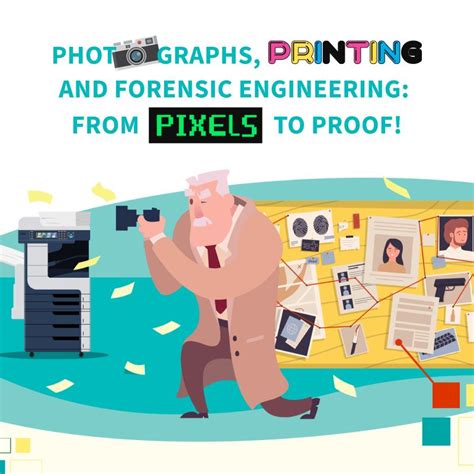 PHOTOGRAPHS, PRINTING AND FORENSIC ENGINEERING: FROM PIXELS TO PROOF!