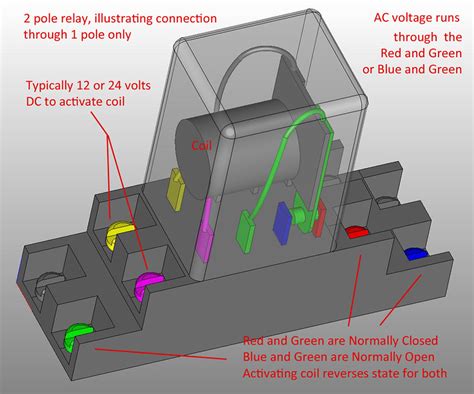 2 pole relay, illustrating connection through 1 pole only

AC voltage runs through the Red and Green or Blue and Green

Typically 12 or 24 volts DC to activate coil

Coil

Red and Green are Normally Closed
Blue and Green are Normally Open
Activating coil reverses state for both