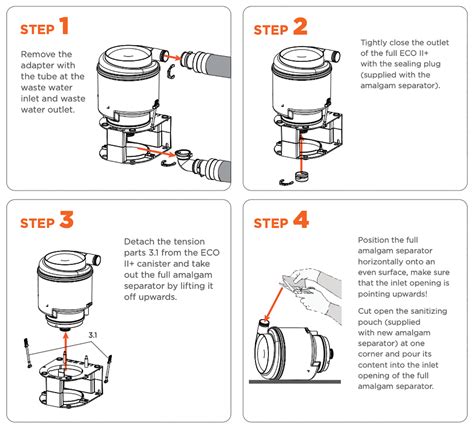 STEP 1

Remove the adapter with the tube at the waste water inlet and waste water outlet.

STEP 2

Tightly close the outlet of the full ECO II+ with the sealing plug (supplied with the amalgam separator).

STEP 3

Detach the tension parts 3.1 from the ECO II+ canister and take out the full amalgam separator by lifting it off upwards.

3.1

STEP 4

Position the full amalgam separator horizontally onto an even surface, make sure that the inlet opening is pointing upwards!

Cut open the sanitizing pouch (supplied with new amalgam separator) at one corner and pour its content into the inlet opening of the full amalgam separator.