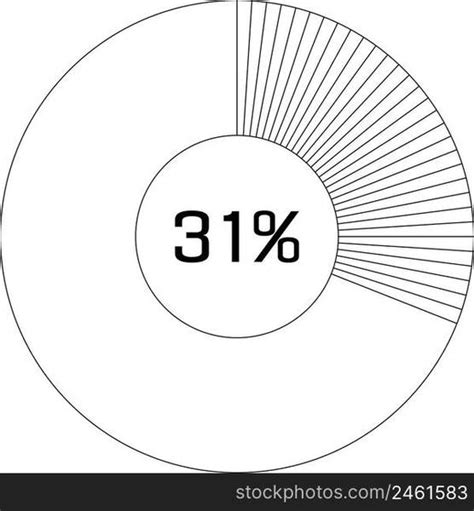 31%

stockphotos.com/2461583