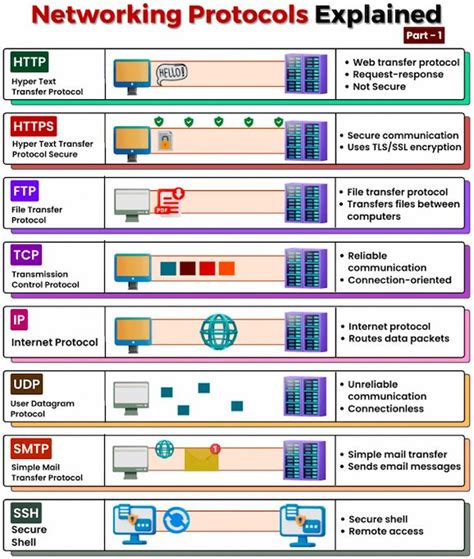 Networking Protocols Explained

Part - 1

HTTP
Hyper Text Transfer Protocol

HELLO!

• Web transfer protocol
• Request-response
• Not Secure

HTTPS
Hyper Text Transfer Protocol Secure

• Secure communication
• Uses TLS/SSL encryption

FTP
File Transfer Protocol

PDF

• File transfer protocol
• Transfers files between computers

TCP
Transmission Control Protocol

• Reliable communication
• Connection-oriented

IP
Internet Protocol

• Internet protocol
• Routes data packets

UDP
User Datagram Protocol

• Unreliable communication
• Connectionless

SMTP
Simple Mail Transfer Protocol

1

• Simple mail transfer
• Sends email messages

SSH
Secure Shell

• Secure shell
• Remote access