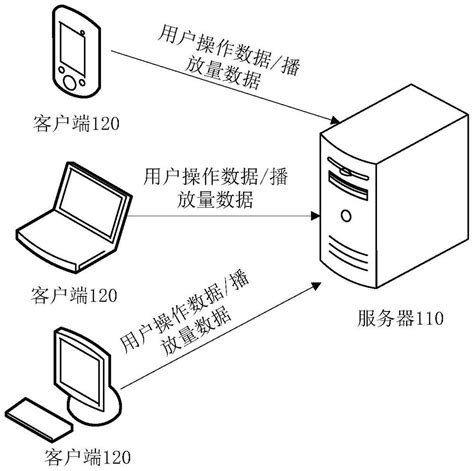 用户操作数据/播放量数据

客户端120

用户操作数据/播放量数据

客户端120

用户操作数据/播放量数据

客户端120

服务器110