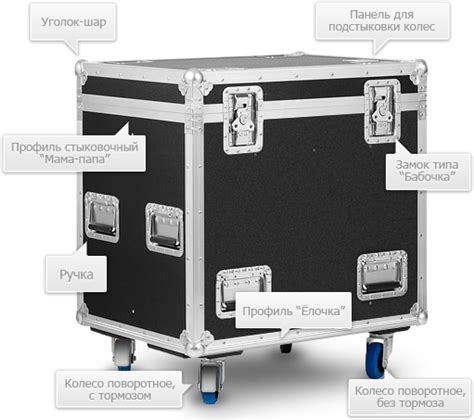 Уголок-шар

Панель для подстыковки колес

Профиль стыковочный "Мама-папа"

Замок типа "Бабочка"

Ручка

Профиль "Ёлочка"

Колесо поворотное, с тормозом

Колесо поворотное, без тормоза