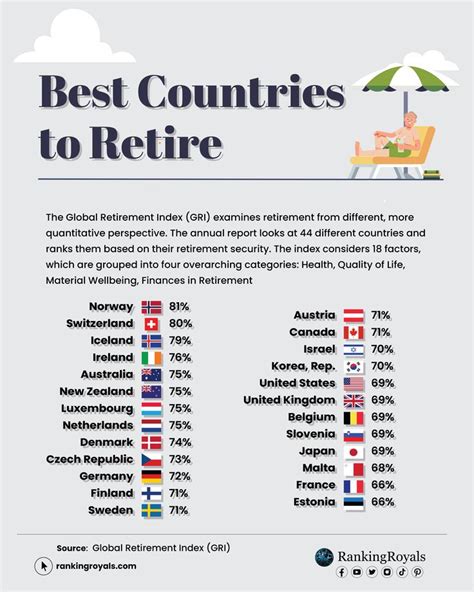 Best Countries to Retire

The Global Retirement Index (GRI) examines retirement from different, more quantitative perspective. The annual report looks at 44 different countries and ranks them based on their retirement security. The index considers 18 factors, which are grouped into four overarching categories: Health, Quality of Life, Material Wellbeing, Finances in Retirement

Norway 81%
Switzerland 80%
Iceland 79%
Ireland 76%
Australia 75%
New Zealand 75%
Luxembourg 75%
Netherlands 75%
Denmark 74%
Czech Republic 73%
Germany 72%
Finland 71%
Sweden 71%

Austria 71%
Canada 71%
Israel 70%
Korea, Rep. 70%
United States 69%
United Kingdom 69%
Belgium 69%
Slovenia 69%
Japan 69%
Malta 68%
France 66%
Estonia 66%

Source: Global Retirement Index (GRI)

rankingroyals.com

RankingRoyals