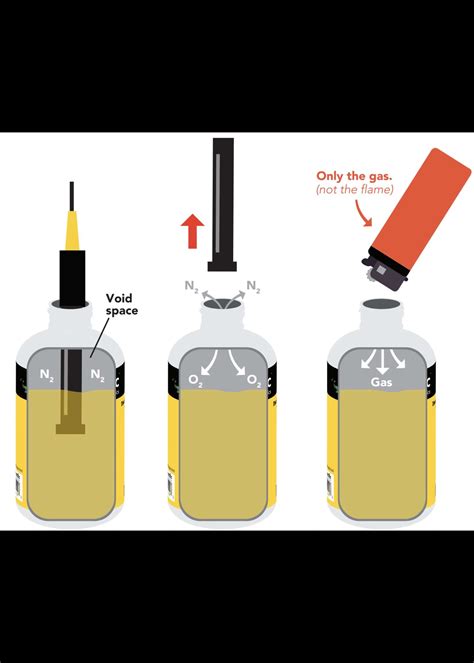 Void space

$N_2$ $N_2$

$N_2$ $N_2$

$O_2$ $O_2$

Only the gas.
(not the flame)

Gas