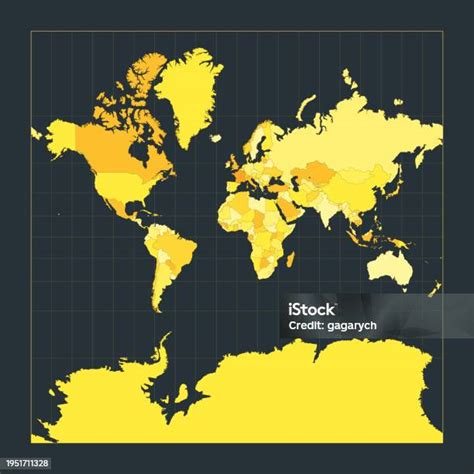 iStock
Credit: gagarych

1951711328