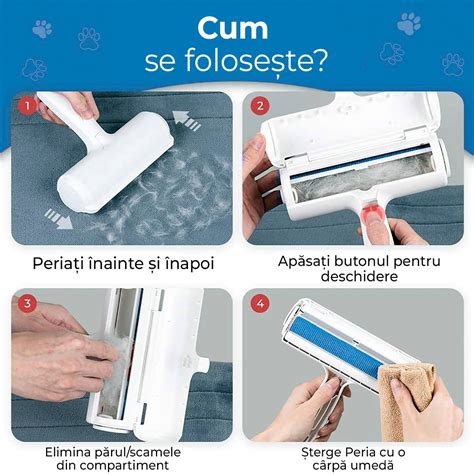 Cum
se folosește?

1
Periați înainte și înapoi

2
Apăsați butonul pentru deschidere

3
Elimina părul/scamele din compartiment

4
Șterge Peria cu o cârpă umedă