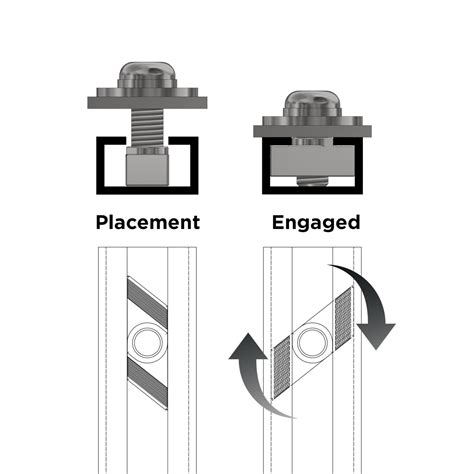 Placement

Engaged