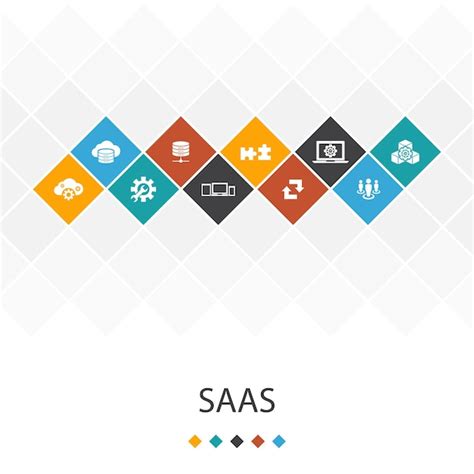 SAAS