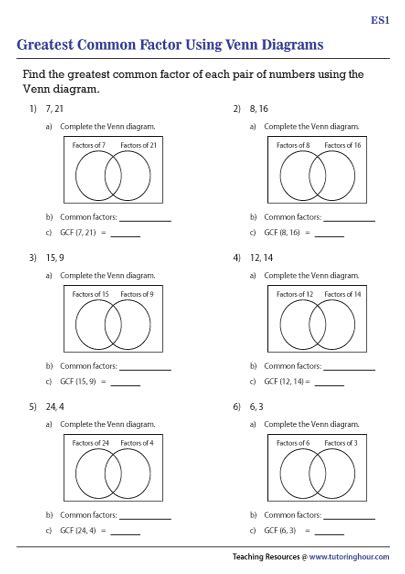 ES1

Greatest Common Factor Using Venn Diagrams

Find the greatest common factor of each pair of numbers using the Venn diagram.

1) 7, 21

a) Complete the Venn diagram.

Factors of 7 Factors of 21

b) Common factors: ____________

c) GCF (7, 21) = ______

2) 8, 16

a) Complete the Venn diagram.

Factors of 8 Factors of 16

b) Common factors: ____________

c) GCF (8, 16) = ______

3) 15, 9

a) Complete the Venn diagram.

Factors of 15 Factors of 9

b) Common factors: ____________

c) GCF (15, 9) = ______

4) 12, 14

a) Complete the Venn diagram.

Factors of 12 Factors of 14

b) Common factors: ____________

c) GCF (12, 14) = ______

5) 24, 4

a) Complete the Venn diagram.

Factors of 24 Factors of 4

b) Common factors: ____________

c) GCF (24, 4) = ______

6) 6, 3

a) Complete the Venn diagram.

Factors of 6 Factors of 3

b) Common factors: ____________

c) GCF (6, 3) = ______

Teaching Resources @ www.tutoringhour.com