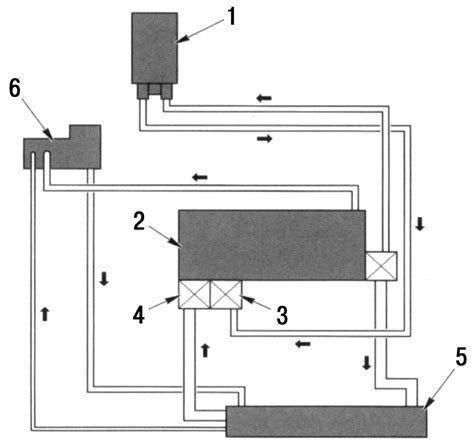 1
6
2
4
3
5