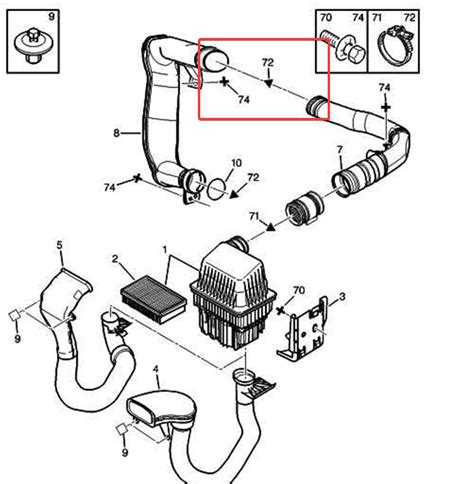 9

70 74 71 72

72

74

74

8

10

72

7

74

71

5

2

1

70

3

9

4

9