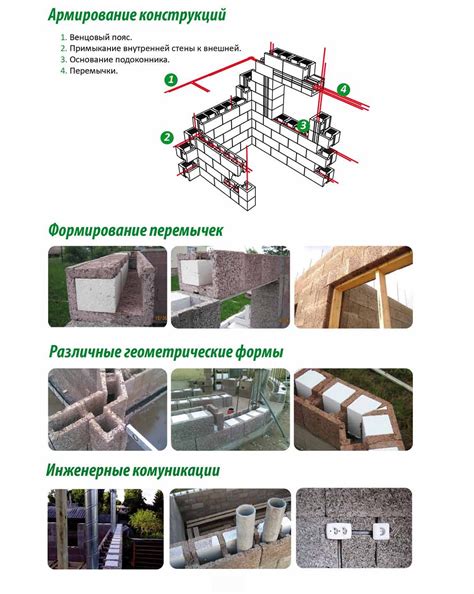 Армирование конструкций

1. Венцовый пояс.
2. Примыкание внутренней стены к внешней.
3. Основание подоконника.
4. Перемычки.

1
2
3
4

Формирование перемычек

Различные геометрические формы

Инженерные комуникации