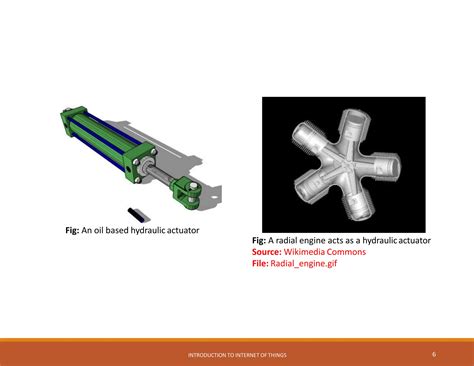 Fig: An oil based hydraulic actuator

Fig: A radial engine acts as a hydraulic actuator
Source: Wikimedia Commons
File: Radial_engine.gif

INTRODUCTION TO INTERNET OF THINGS

6