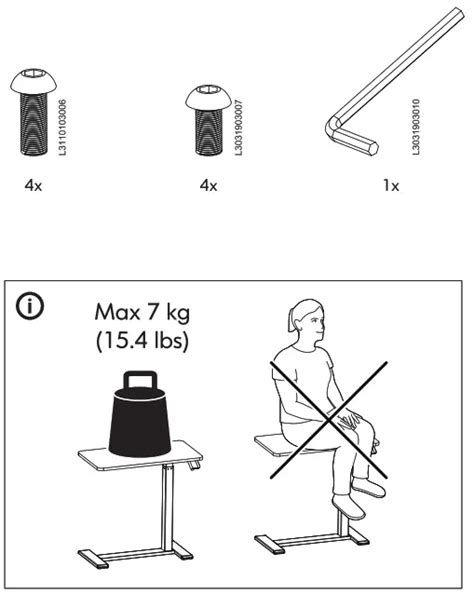 L3110103006

4x

L3031903007

4x

L3031903010

1x

Max 7 kg
(15.4 lbs)