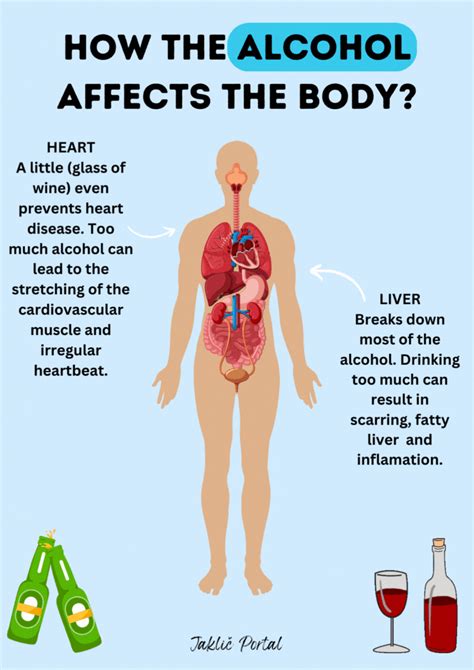 HOW THE ALCOHOL AFFECTS THE BODY?

HEART
A little (glass of wine) even prevents heart disease. Too much alcohol can lead to the stretching of the cardiovascular muscle and irregular heartbeat.

LIVER
Breaks down most of the alcohol. Drinking too much can result in scarring, fatty liver and inflamation.

Jaklič Portal