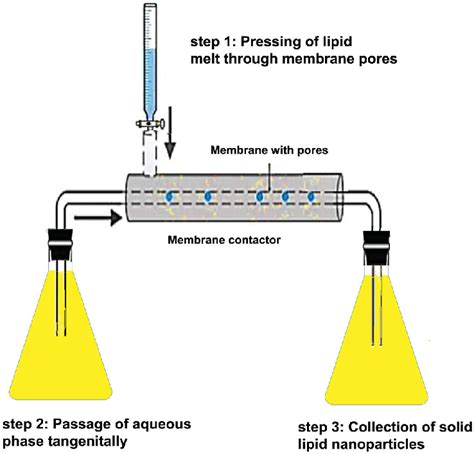 step 1: Pressing of lipid melt through membrane pores

Membrane with pores

Membrane contactor

step 2: Passage of aqueous phase tangenitally

step 3: Collection of solid lipid nanoparticles