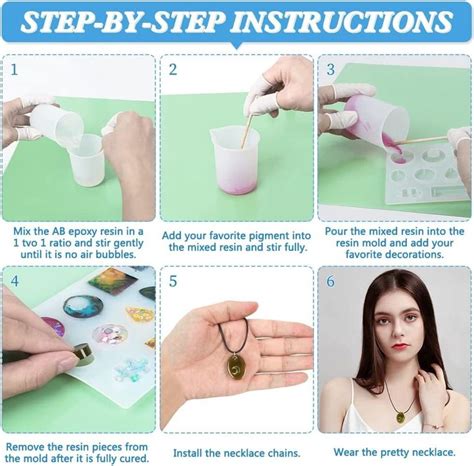 STEP-BY-STEP INSTRUCTIONS

1

Mix the AB epoxy resin in a 1 tvo 1 ratio and stir gently until it is no air bubbles.

2

Add your favorite pigment into the mixed resin and stir fully.

3

Pour the mixed resin into the resin mold and add your favorite decorations.

4

Remove the resin pieces from the mold after it is fully cured.

5

Install the necklace chains.

6

Wear the pretty necklace.