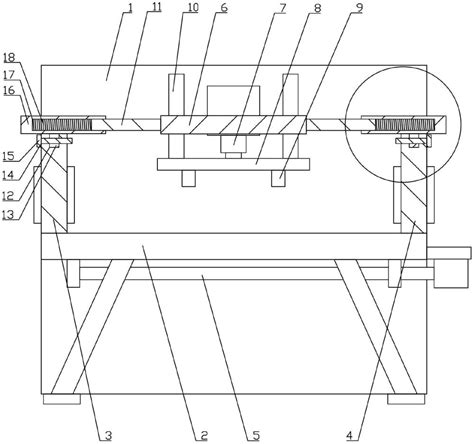 1
11
10
6
7
8
9
18
17
16
15
14
12
13
3
2
5
4