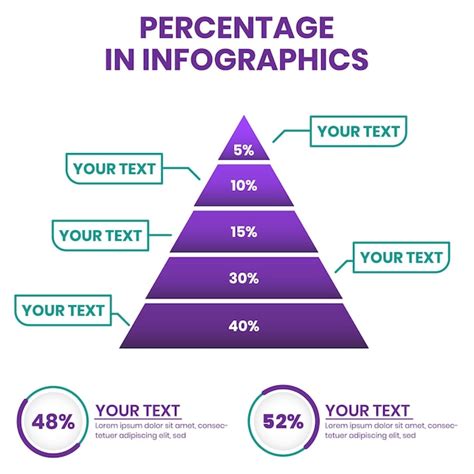 PERCENTAGE IN INFOGRAPHICS

YOUR TEXT

5%

YOUR TEXT

10%

YOUR TEXT

15%

YOUR TEXT

30%

YOUR TEXT

40%

48%

YOUR TEXT
Lorem ipsum dolor sit amet, consectetuer adipiscing elit, sed

52%

YOUR TEXT
Lorem ipsum dolor sit amet, consectetuer adipiscing elit, sed