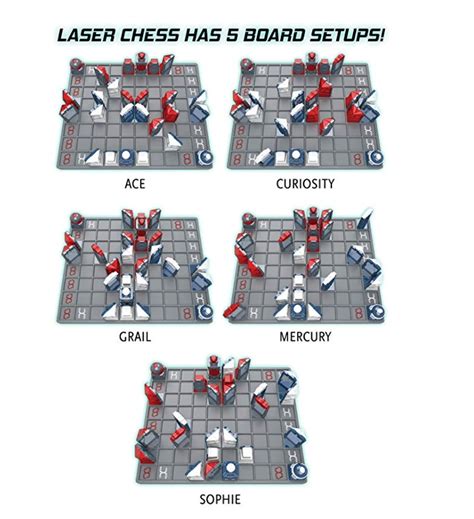 LASER CHESS HAS 5 BOARD SETUPS!

ACE

CURIOSITY

GRAIL

MERCURY

SOPHIE