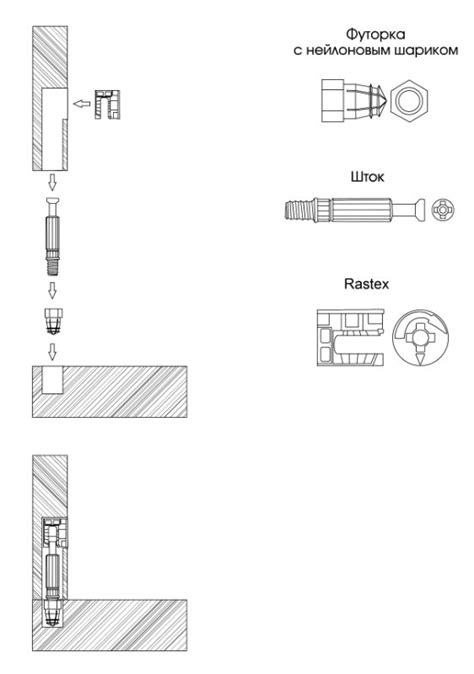 Футорка с нейлоновым шариком

Шток

Rastex