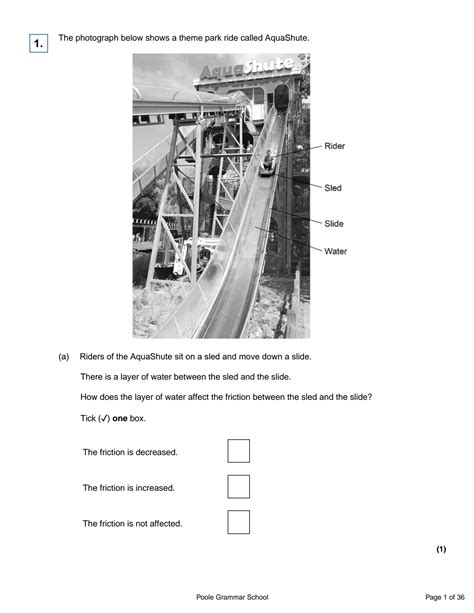 1. The photograph below shows a theme park ride called AquaShute.

AquaShute

Rider

Sled

Slide

Water

(a) Riders of the AquaShute sit on a sled and move down a slide.

There is a layer of water between the sled and the slide.

How does the layer of water affect the friction between the sled and the slide?

Tick (✓) **one** box.

The friction is decreased.

The friction is increased.

The friction is not affected.

**(1)**

Poole Grammar School

Page 1 of 36