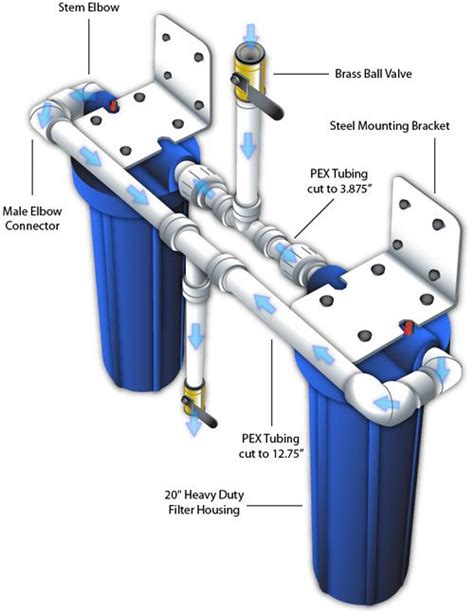 Stem Elbow

Brass Ball Valve

Steel Mounting Bracket

PEX Tubing cut to 3.875"

Male Elbow Connector

PEX Tubing cut to 12.75"

20" Heavy Duty Filter Housing