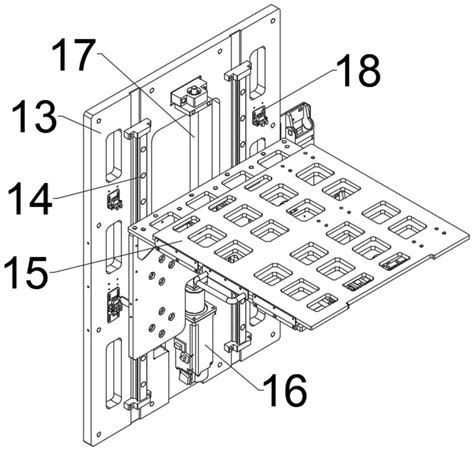 17
18
13
14
15
16