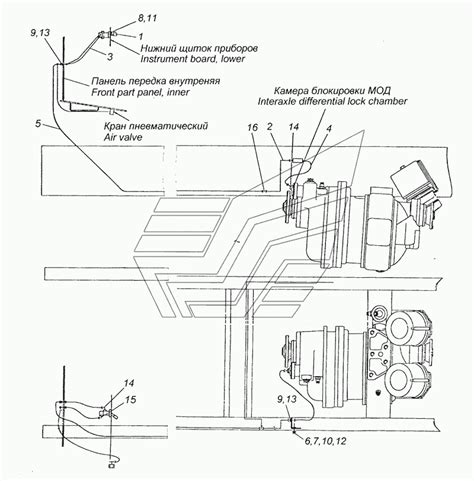 8,11
9,13
1
Нижний щиток приборов
Instrument board, lower
3
Панель передка внутреняя
Front part panel, inner
Камера блокировки МОД
Interaxle differential lock chamber
5
Кран пневматический
Air valve
16
2
14
4
14
15
9,13
6,7,10,12