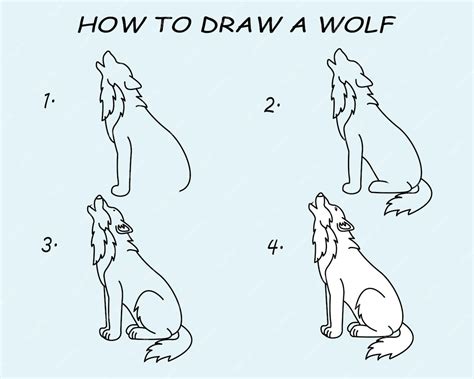 HOW TO DRAW A WOLF

1.

2.

3.

4.