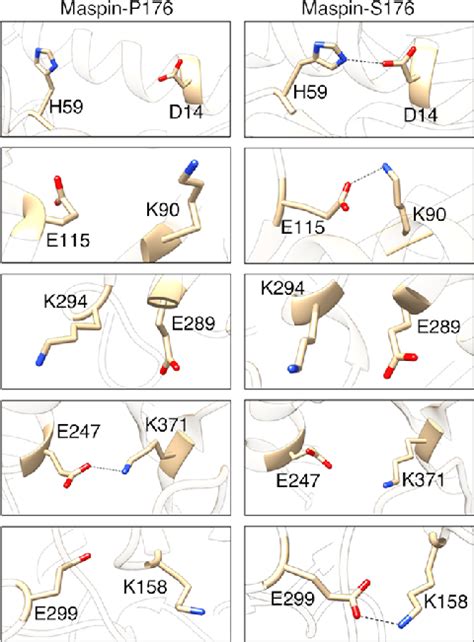 Maspin-P176

H59
D14

E115
K90

K294
E289

E247
K371

E299
K158

Maspin-S176

H59
D14

E115
K90

K294
E289

E247
K371

E299
K158