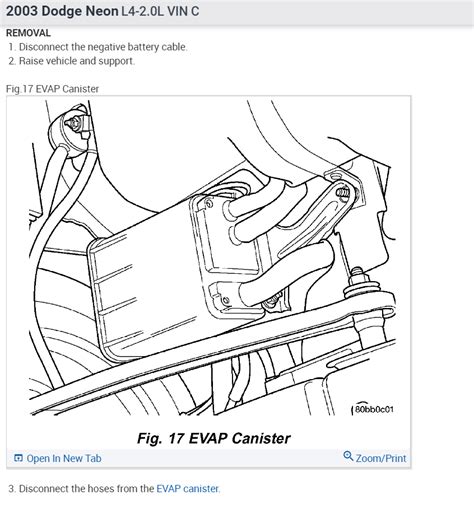 2003 Dodge Neon L4-2.0L VIN C

REMOVAL

1. Disconnect the negative battery cable.
2. Raise vehicle and support.

Fig.17 EVAP Canister

80bb0c01

Fig. 17 EVAP Canister

Open In New Tab

Zoom/Print

3. Disconnect the hoses from the EVAP canister.