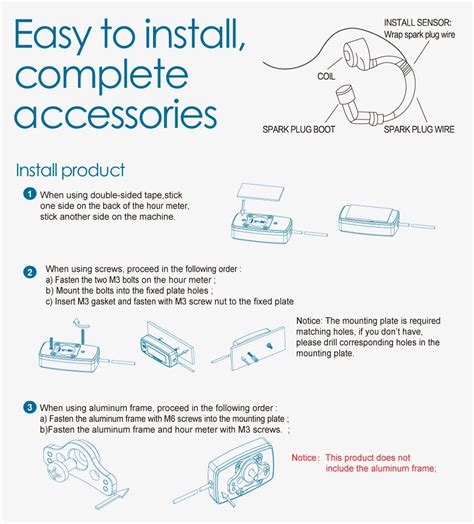 Easy to install, complete accessories

INSTALL SENSOR:
Wrap spark plug wire

COIL

SPARK PLUG BOOT

SPARK PLUG WIRE

Install product

1 When using double-sided tape,stick one side on the back of the hour meter, stick another side on the machine.

2 When using screws, proceed in the following order :
a) Fasten the two M3 bolts on the hour meter ;
b) Mount the bolts into the fixed plate holes ;
c) Insert M3 gasket and fasten with M3 screw nut to the fixed plate

Notice: The mounting plate is required matching holes, if you don't have, please drill corresponding holes in the mounting plate.

3 When using aluminum frame, proceed in the following order :
a) Fasten the aluminum frame with M6 screws into the mounting plate ;
b)Fasten the aluminum frame and hour meter with M3 screws. ;

Notice: This product does not include the aluminum frame;